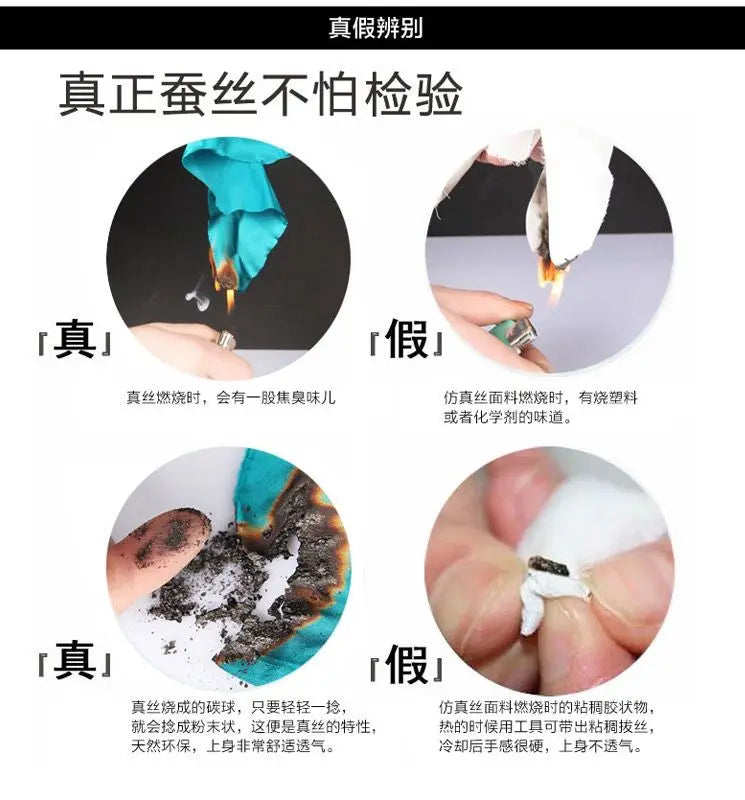 真假辨别

真正蚕丝不怕检验

『真』

真丝燃烧时，会有一股焦臭味儿

『假』

仿真丝面料燃烧时，有烧塑料或者化学剂的味道。

『真』

真丝烧成的碳球，只要轻轻一捻，就会捻成粉末状，这便是真丝的特性，天然环保，上身非常舒适透气。

『假』

仿真丝面料燃烧时的粘稠胶状物，热的时候用工具可带出粘稠拔丝，冷却后手感很硬，上身不透气。