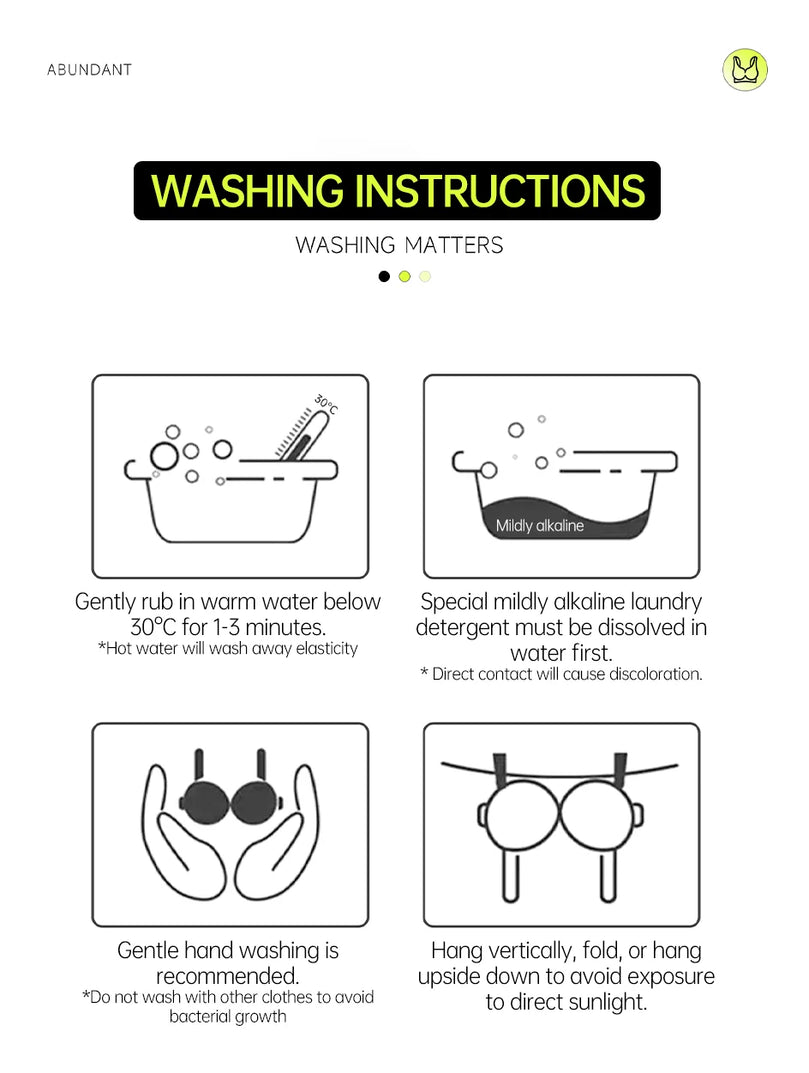 ABUNDANT

WASHING INSTRUCTIONS

WASHING MATTERS

30°C

Gently rub in warm water below 30°C for 1-3 minutes.
*Hot water will wash away elasticity

Mildly alkaline

Special mildly alkaline laundry detergent must be dissolved in water first.
* Direct contact will cause discoloration.

Gentle hand washing is recommended.
*Do not wash with other clothes to avoid bacterial growth

Hang vertically, fold, or hang upside down to avoid exposure to direct sunlight.